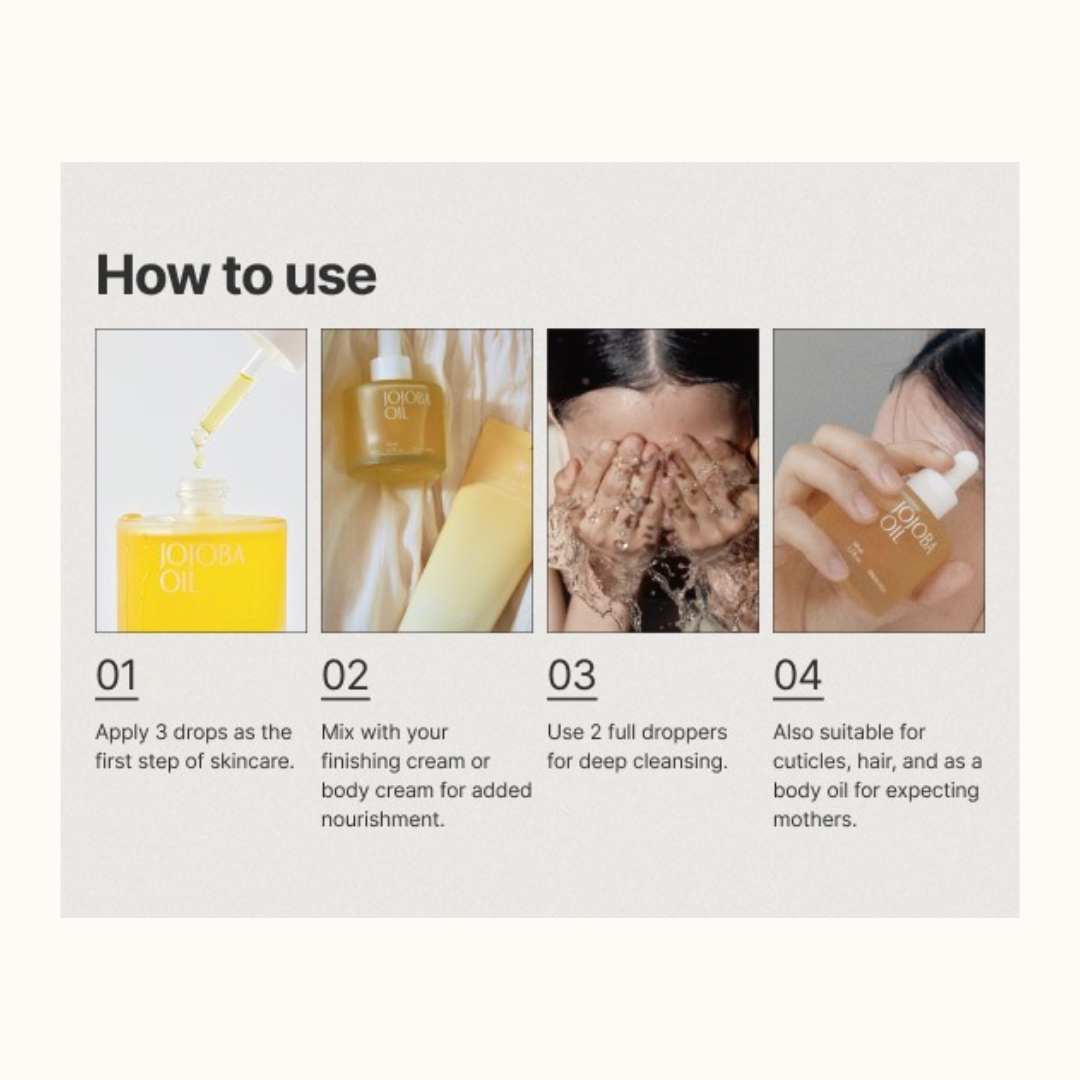 How to use

JOJOBA OIL

JOJOBA OIL

JOJOBA OIL

01

Apply 3 drops as the first step of skincare.

02

Mix with your finishing cream or body cream for added nourishment.

03

Use 2 full droppers for deep cleansing.

04

Also suitable for cuticles, hair, and as a body oil for expecting mothers.